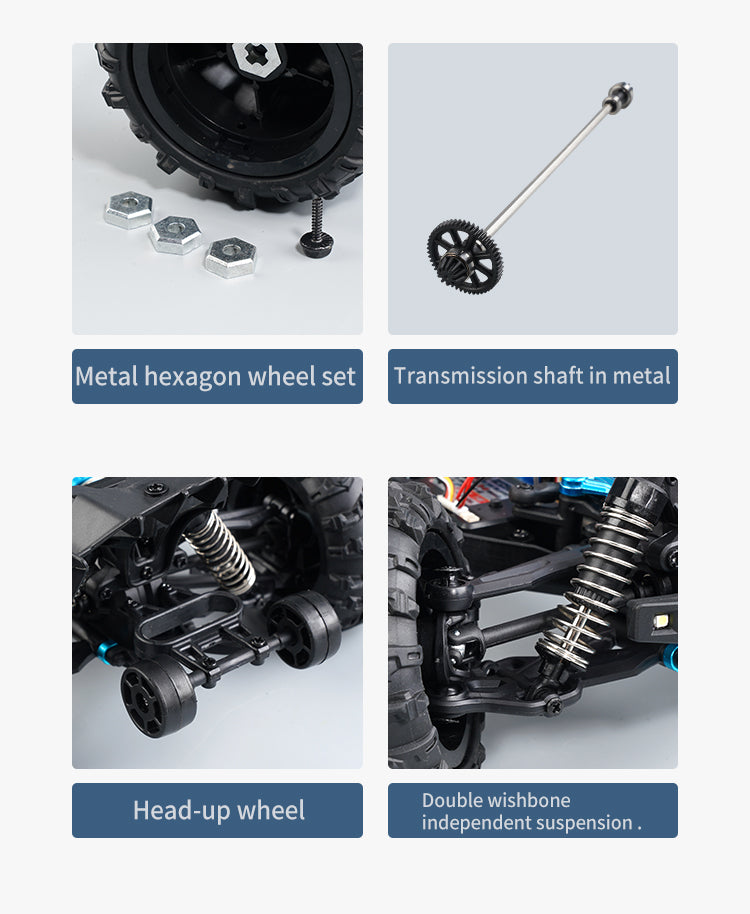 Metal hexagon wheel set

Transmission shaft in metal

Head-up wheel

Double wishbone independent suspension .